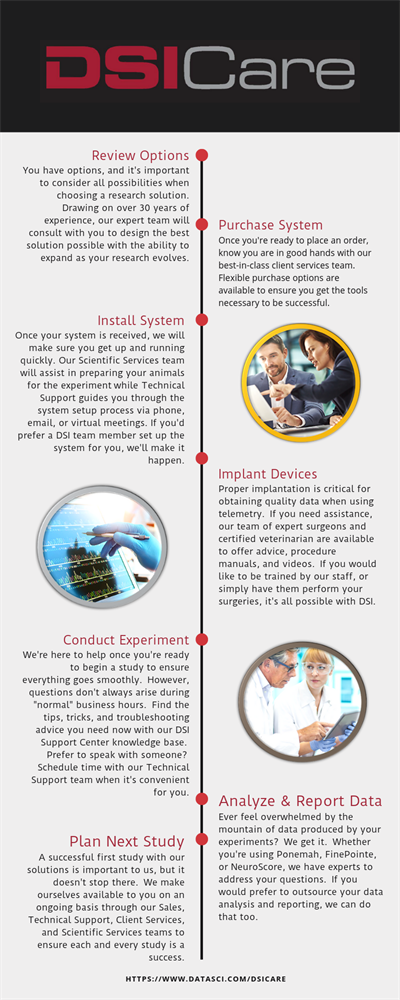 DSICare

Review Options
You have options, and it's important to consider all possibilities when choosing a research solution. Drawing on over 30 years of experience, our expert team will consult with you to design the best solution possible with the ability to expand as your research evolves.

Purchase System
Once you're ready to place an order, know you are in good hands with our best-in-class client services team. Flexible purchase options are available to ensure you get the tools necessary to be successful.

Install System
Once your system is received, we will make sure you get up and running quickly. Our Scientific Services team will assist in preparing your animals for the experiment while Technical Support guides you through the system setup process via phone, email, or virtual meetings. If you'd prefer a DSI team member set up the system for you, we'll make it happen.

Implant Devices
Proper implantation is critical for obtaining quality data when using telemetry. If you need assistance, our team of expert surgeons and certified veterinarian are available to offer advice, procedure manuals, and videos. If you would like to be trained by our staff, or simply have them perform your surgeries, it's all possible with DSI.

Conduct Experiment
We're here to help once you're ready to begin a study to ensure everything goes smoothly. However, questions don't always arise during "normal" business hours. Find the tips, tricks, and troubleshooting advice you need now with our DSI Support Center knowledge base. Prefer to speak with someone? Schedule time with our Technical Support team when it's convenient for you.

Analyze & Report Data
Ever feel overwhelmed by the mountain of data produced by your experiments? We get it. Whether you're using Ponemah, FinePointe, or NeuroScore, we have experts to address your questions. If you would prefer to outsource your data analysis and reporting, we can do that too.

Plan Next Study
A successful first study with our solutions is important to us, but it doesn't stop there. We make ourselves available to you on an ongoing basis through our Sales, Technical Support, Client Services, and Scientific Services teams to ensure each and every study is a success.

HTTPS://WWW.DATASCI.COM/DSICARE